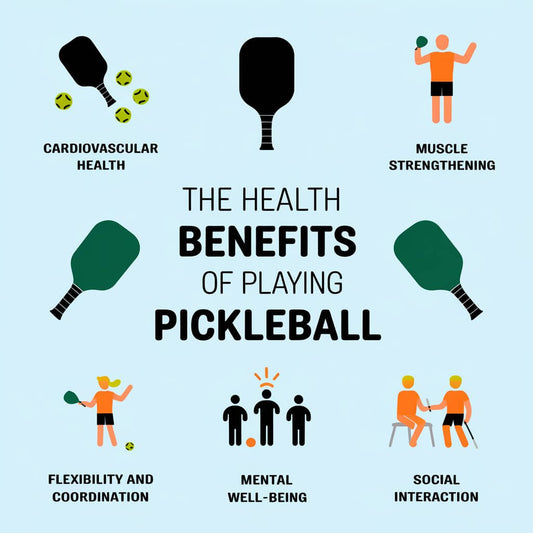 CARDIOVASCULAR HEALTH

MUSCLE STRENGTHENING

THE HEALTH
BENEFITS
OF PLAYING
PICKLEBALL

FLEXIBILITY AND COORDINATION

MENTAL WELL-BEING

SOCIAL INTERACTION